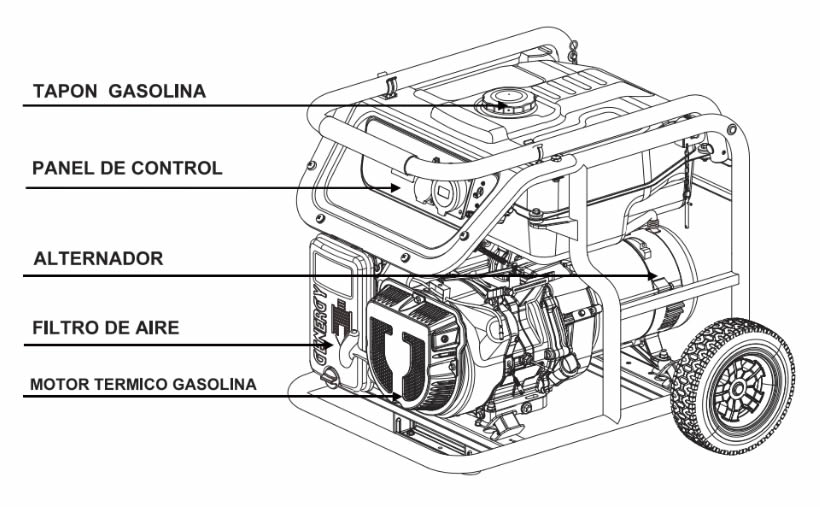 TAPON GASOLINA

PANEL DE CONTROL

ALTERNADOR

FILTRO DE AIRE

MOTOR TERMICO GASOLINA

GENERGY